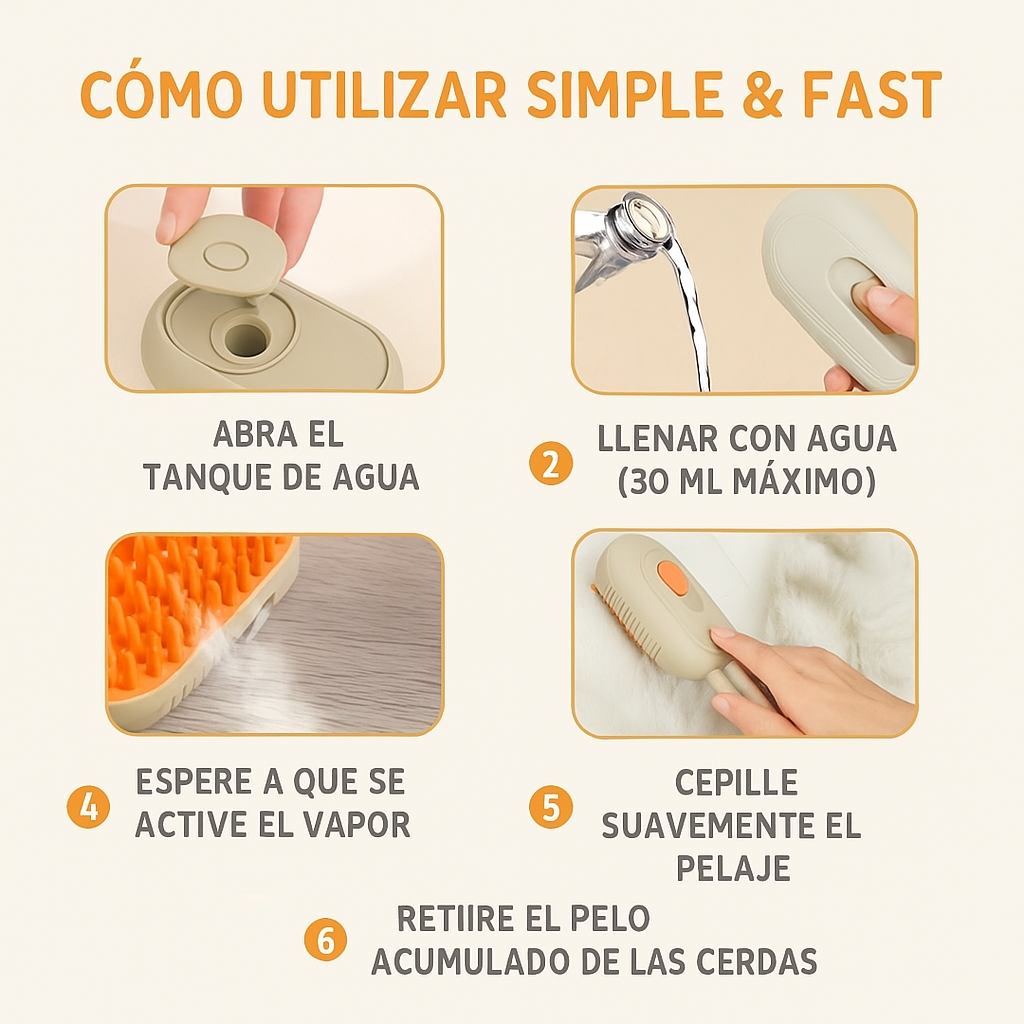 CÓMO UTILIZAR SIMPLE & FAST

ABRA EL TANQUE DE AGUA

2 LLENAR CON AGUA (30 ML MÁXIMO)

4 ESPERE A QUE SE ACTIVE EL VAPOR

5 CEPILLE SUAVEMENTE EL PELAJE

6 RETIIRE EL PELO ACUMULADO DE LAS CERDAS