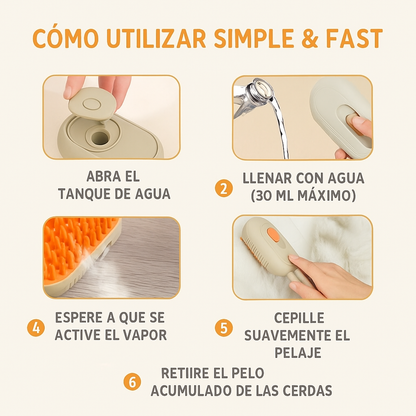 CÓMO UTILIZAR SIMPLE & FAST

ABRA EL TANQUE DE AGUA

2 LLENAR CON AGUA (30 ML MÁXIMO)

4 ESPERE A QUE SE ACTIVE EL VAPOR

5 CEPILLE SUAVEMENTE EL PELAJE

6 RETIIRE EL PELO ACUMULADO DE LAS CERDAS